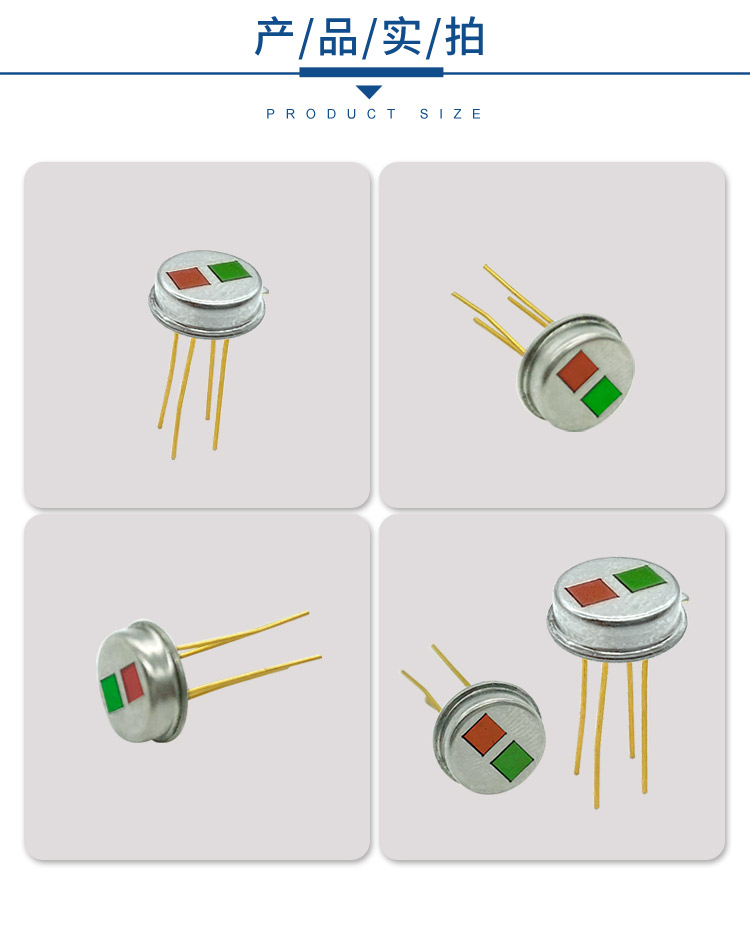 产/品/实/拍

PRODUCT SIZE